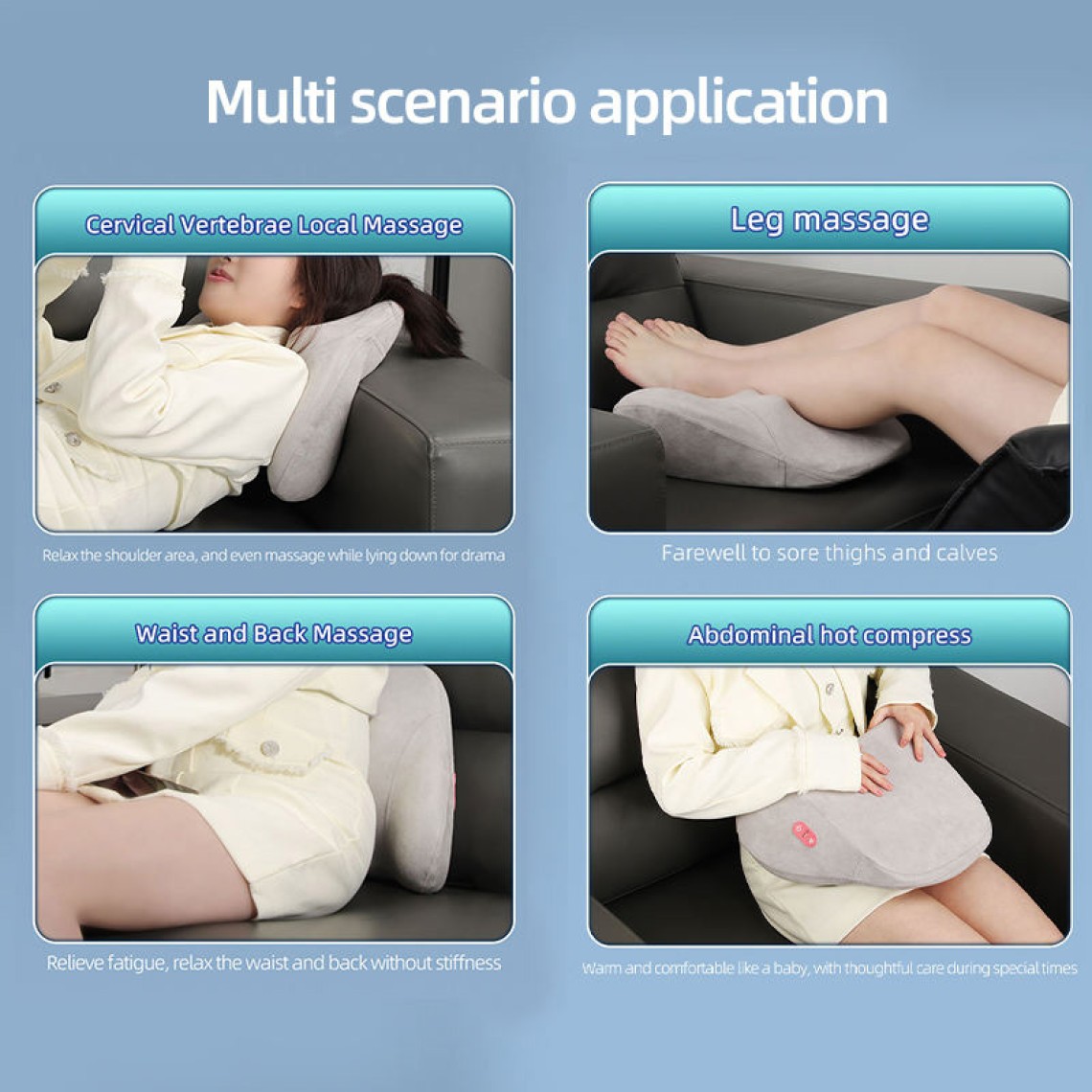 Multi scenario application

Cervical Vertebrae Local Massage

Relax the shoulder area, and even massage while lying down for drama

Leg massage

Farewell to sore thighs and calves

Waist and Back Massage

Relieve fatigue, relax the waist and back without stiffness

Abdominal hot compress

Warm and comfortable like a baby, with thoughtful care during special times